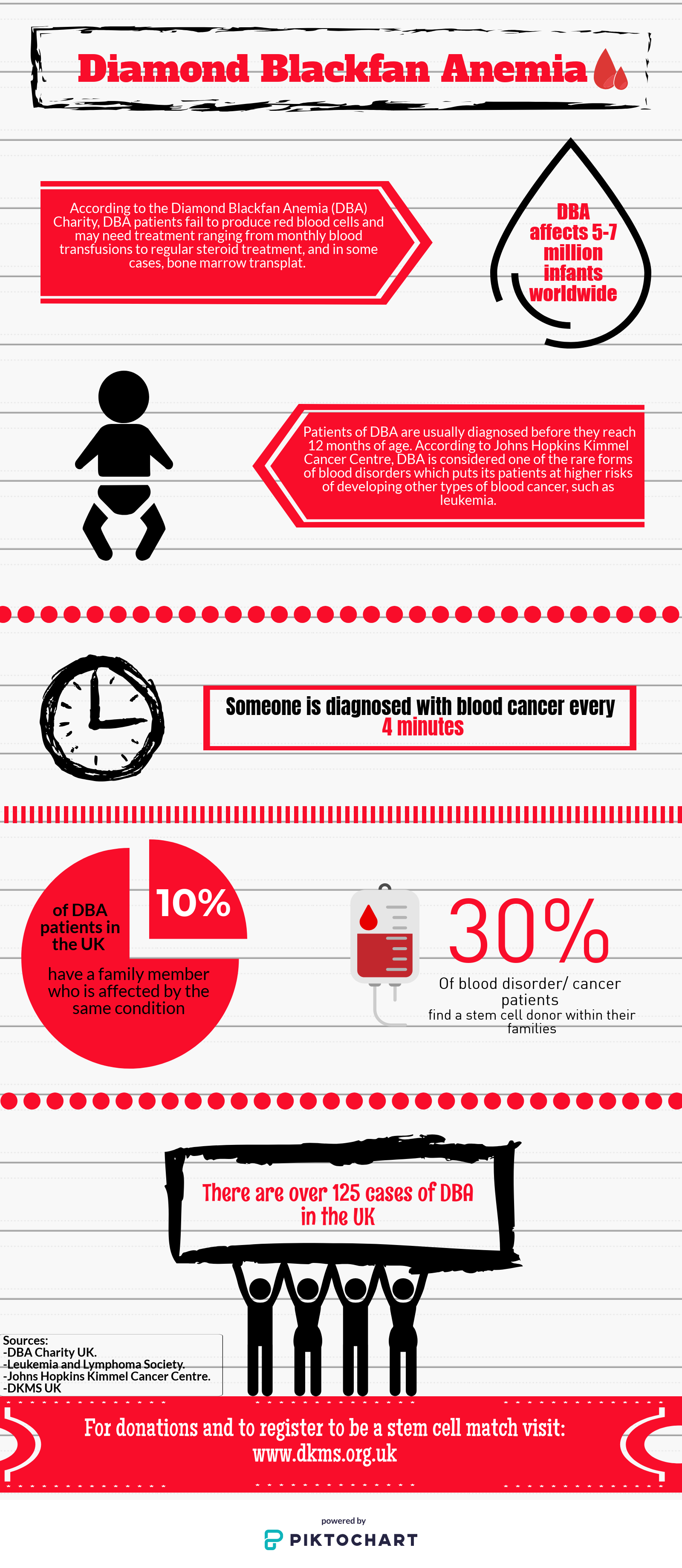 Diamond Blackfan Anemia

According to the Diamond Blackfan Anemia (DBA) Charity, DBA patients fail to produce red blood cells and may need treatment ranging from monthly blood transfusions to regular steroid treatment, and in some cases, bone marrow transplat.

DBA affects 5-7 million infants worldwide

Patients of DBA are usually diagnosed before they reach 12 months of age. According to Johns Hopkins Kimmel Cancer Centre, DBA is considered one of the rare forms of blood disorders which puts its patients at higher risks of developing other types of blood cancer, such as leukemia.

Someone is diagnosed with blood cancer every 4 minutes

10%

of DBA patients in the UK

have a family member who is affected by the same condition

30%

Of blood disorder/ cancer patients find a stem cell donor within their families

There are over 125 cases of DBA in the UK

Sources:
-DBA Charity UK.
-Leukemia and Lymphoma Society.
-Johns Hopkins Kimmel Cancer Centre.
-DKMS UK

For donations and to register to be a stem cell match visit: www.dkms.org.uk

powered by
PIKTOCHART